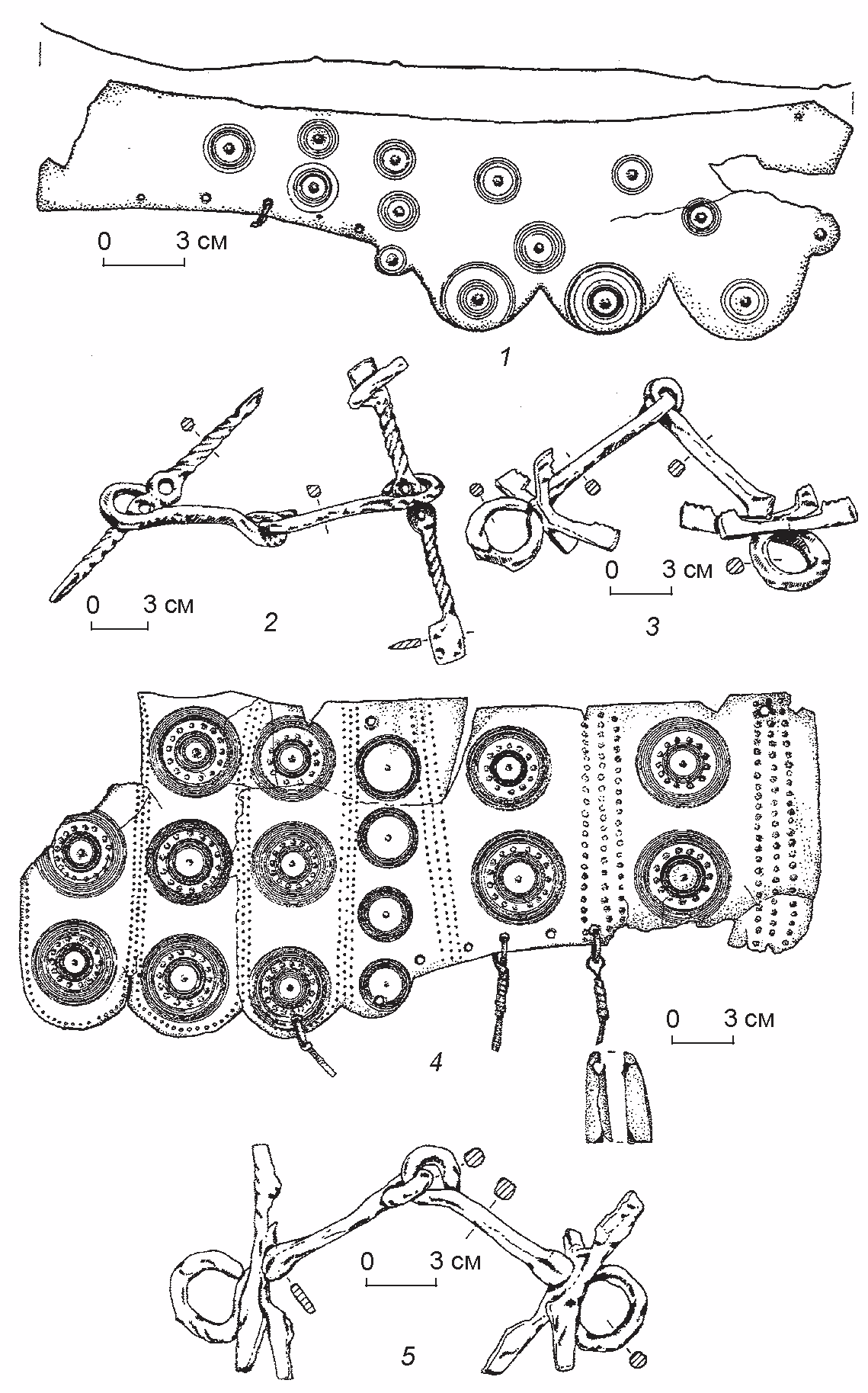 0 3 см
1
0 3 см
2
0 3 см
3
0 3 см
4
0 3 см
5