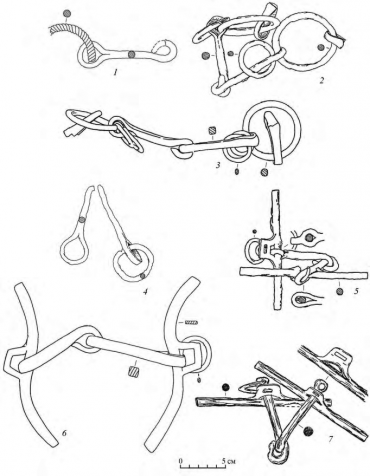 1

2

3

4

5

6

7

0 5 см