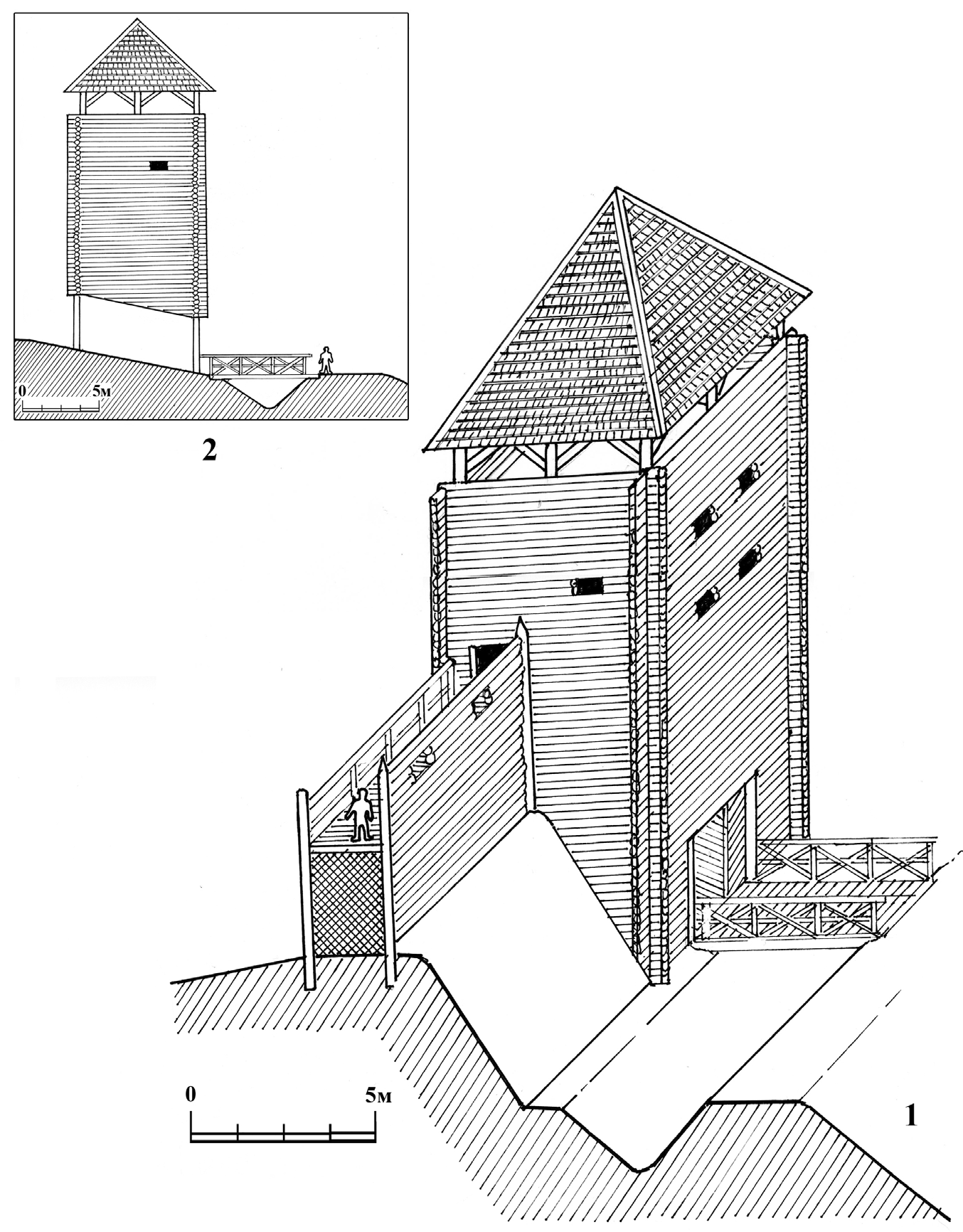 0 5м

2

0 5м

1