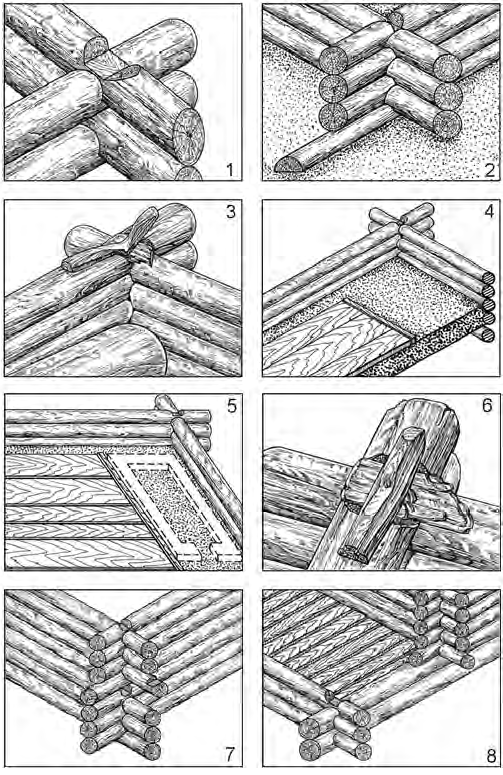 1
2
3
4
5
6
7
8