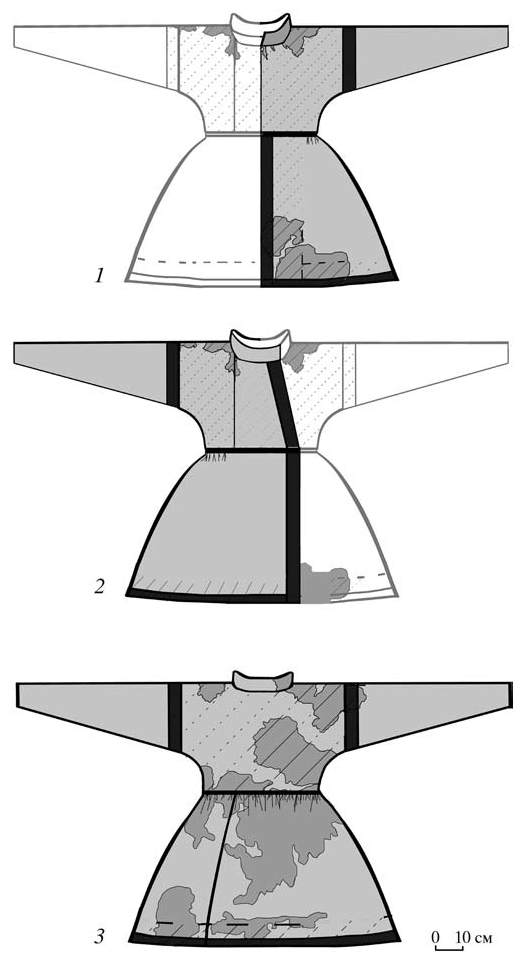 1

2

3

0 10 см