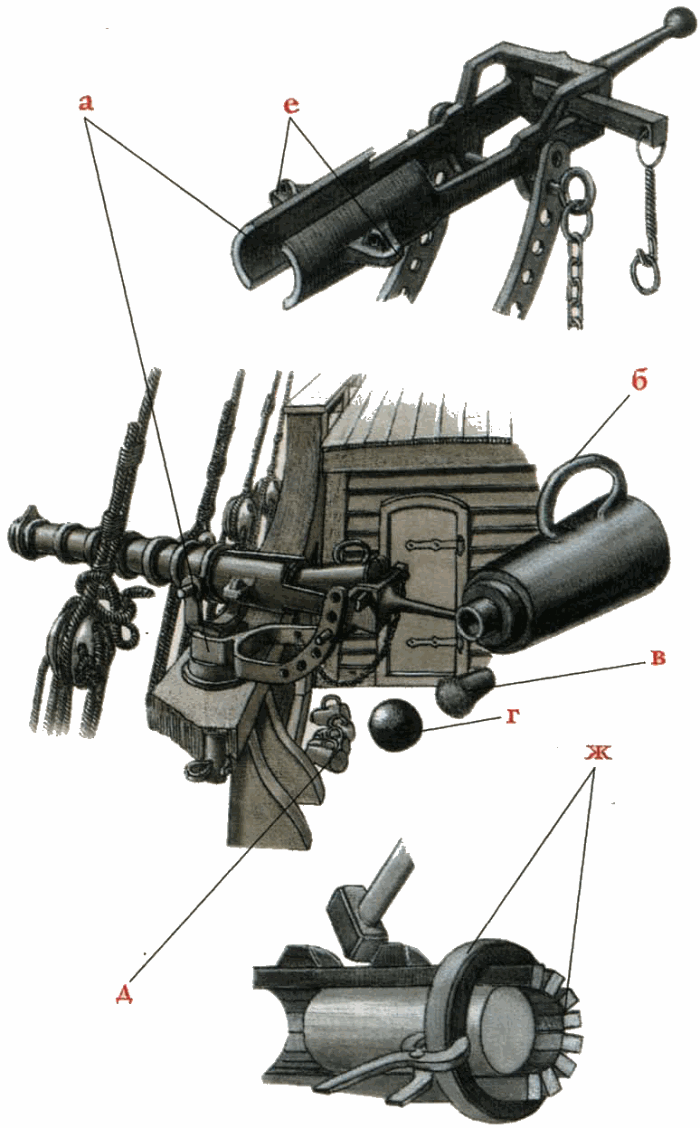 а
е
б
в
г
ж
д