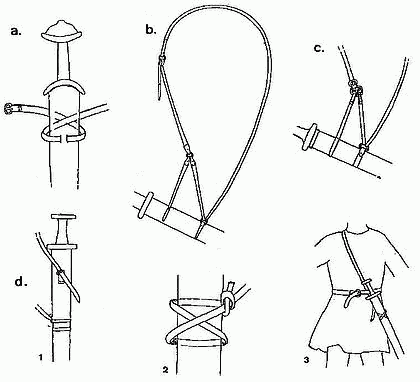 a.

b.

c.

d.

1

2

3